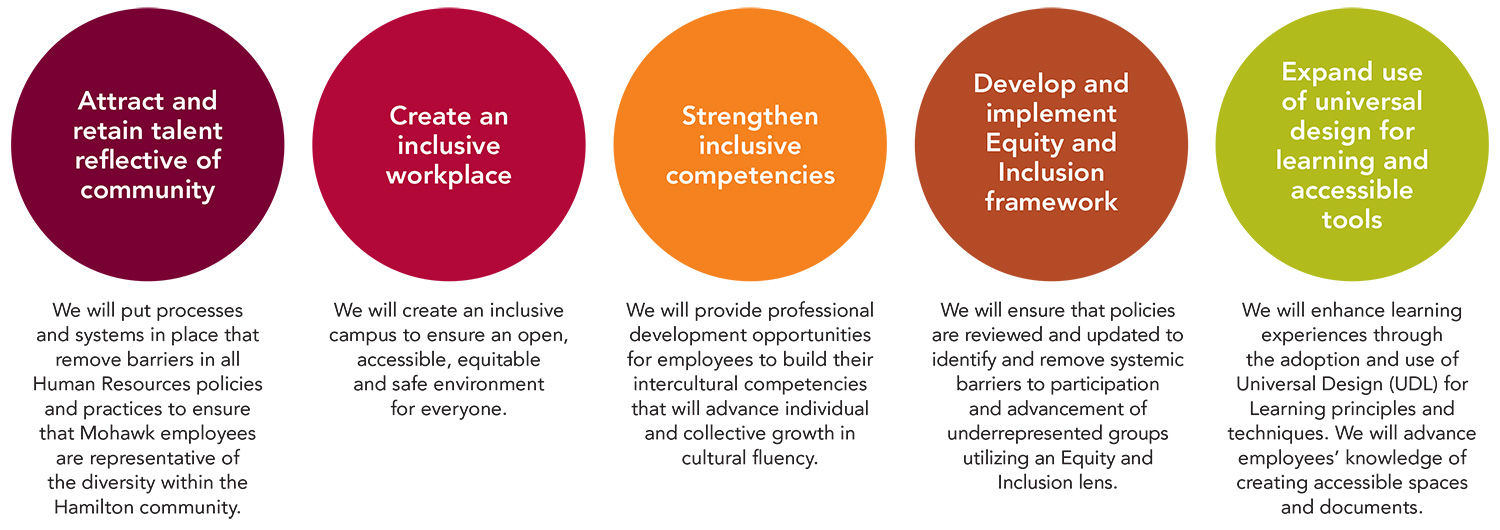 Attract and retain talent reflective of community

We will put processes and systems in place that remove barriers in all Human Resources policies and practices to ensure that Mohawk employees are representative of the diversity within the Hamilton community.

Create an inclusive workplace

We will create an inclusive campus to ensure an open, accessible, equitable and safe environment for everyone.

Strengthen inclusive competencies

We will provide professional development opportunities for employees to build their intercultural competencies that will advance individual and collective growth in cultural fluency.

Develop and implement Equity and Inclusion framework

We will ensure that policies are reviewed and updated to identify and remove systemic barriers to participation and advancement of underrepresented groups utilizing an Equity and Inclusion lens.

Expand use of universal design for learning and accessible tools

We will enhance learning experiences through the adoption and use of Universal Design (UDL) for Learning principles and techniques. We will advance employees' knowledge of creating accessible spaces and documents.