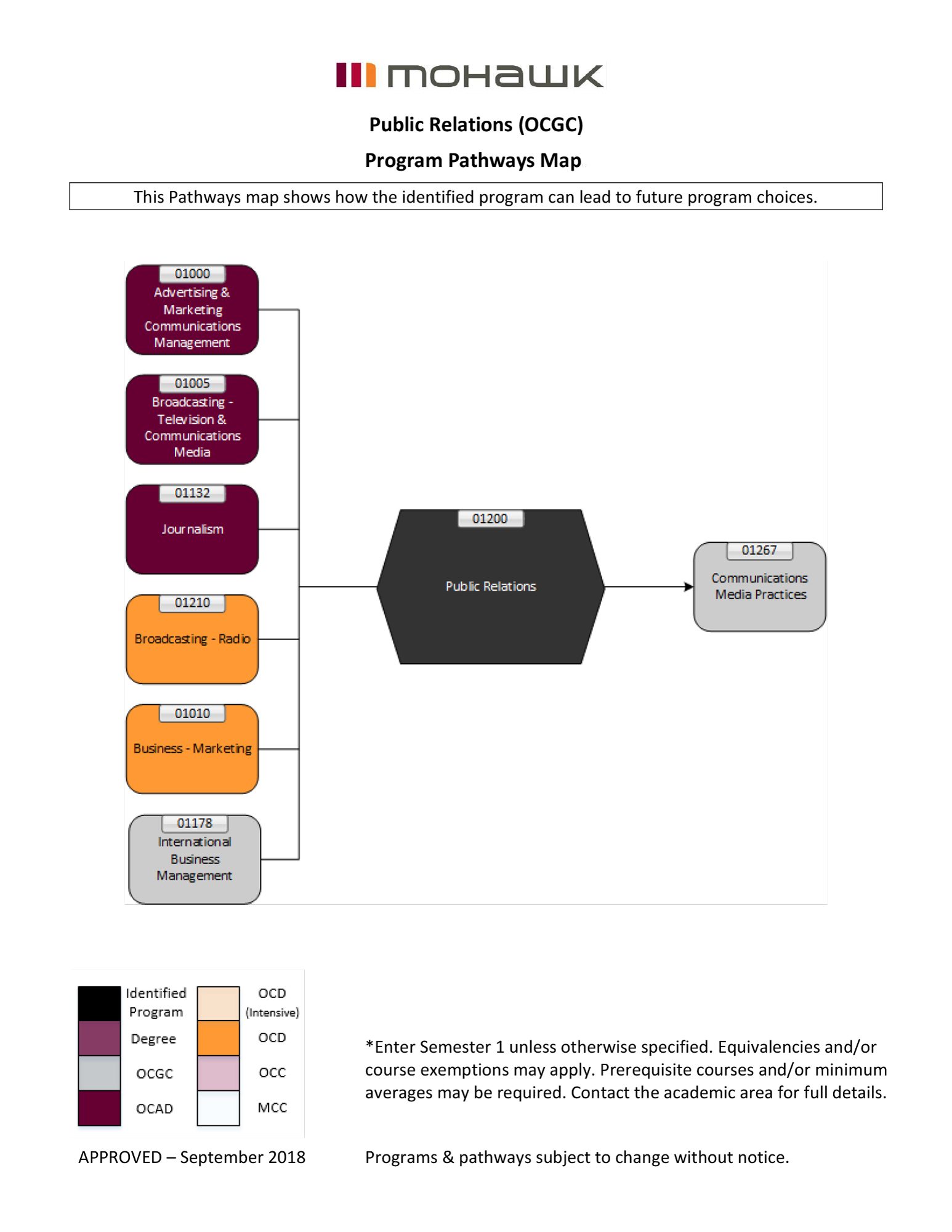 mohawk

Public Relations (OCGC)

Program Pathways Map

This Pathways map shows how the identified program can lead to future program choices.

01000
Advertising & Marketing Communications Management

01005
Broadcasting - Television & Communications Media

01132
Journalism

01210
Broadcasting - Radio

01010
Business - Marketing

01178
International Business Management

01200
Public Relations

01267
Communications Media Practices

Identified Program
Degree
OCGC
OCAD
OCD (Intensive)
OCD
OCC
MCC

*Enter Semester 1 unless otherwise specified. Equivalencies and/or course exemptions may apply. Prerequisite courses and/or minimum averages may be required. Contact the academic area for full details.

APPROVED – September 2018

Programs & pathways subject to change without notice.