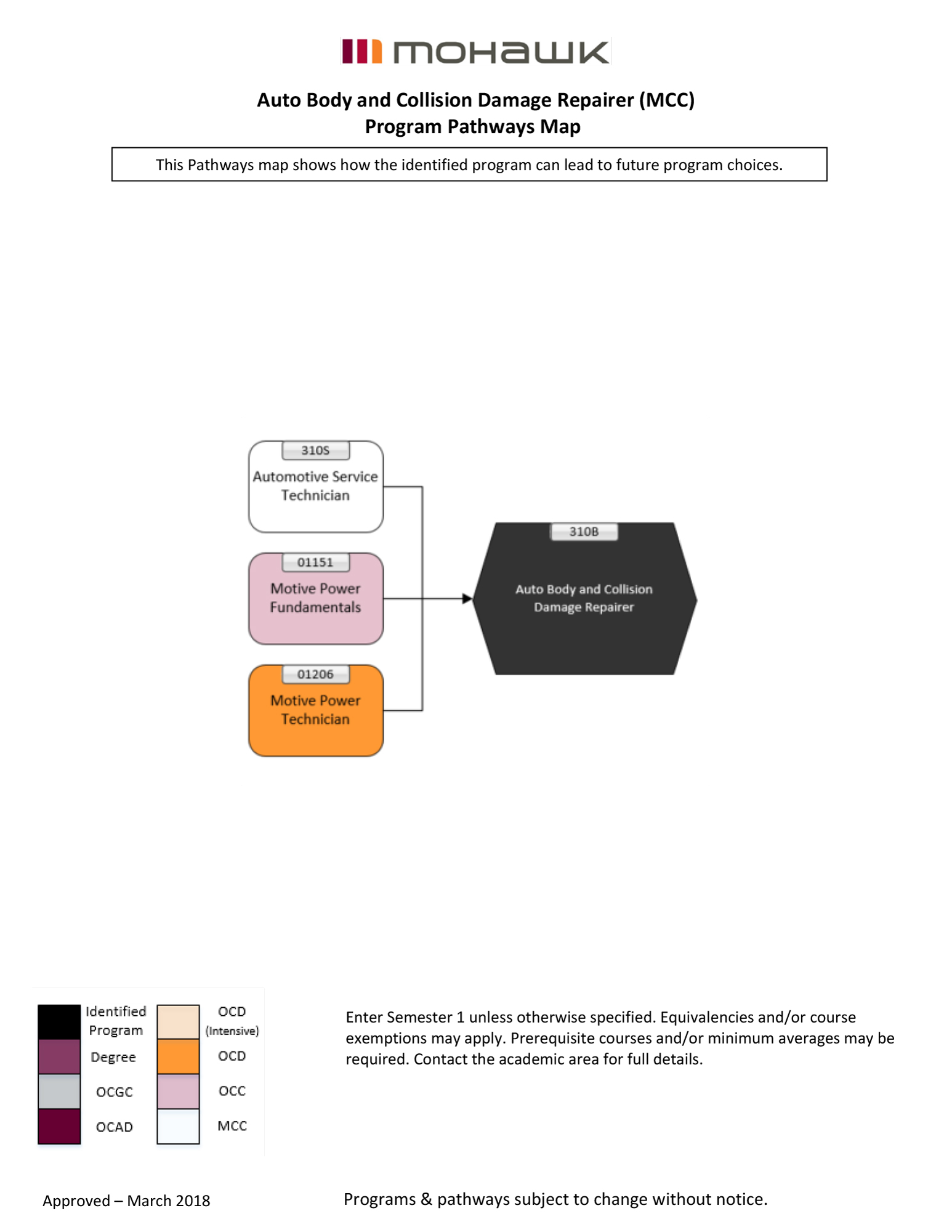 mohawk

Auto Body and Collision Damage Repairer (MCC)
Program Pathways Map

This Pathways map shows how the identified program can lead to future program choices.

310S
Automotive Service Technician

01151
Motive Power Fundamentals

01206
Motive Power Technician

310B
Auto Body and Collision Damage Repairer

Identified Program
Degree
OCGC
OCAD
OCD (Intensive)
OCD
OCC
MCC

Enter Semester 1 unless otherwise specified. Equivalencies and/or course exemptions may apply. Prerequisite courses and/or minimum averages may be required. Contact the academic area for full details.

Approved – March 2018

Programs & pathways subject to change without notice.