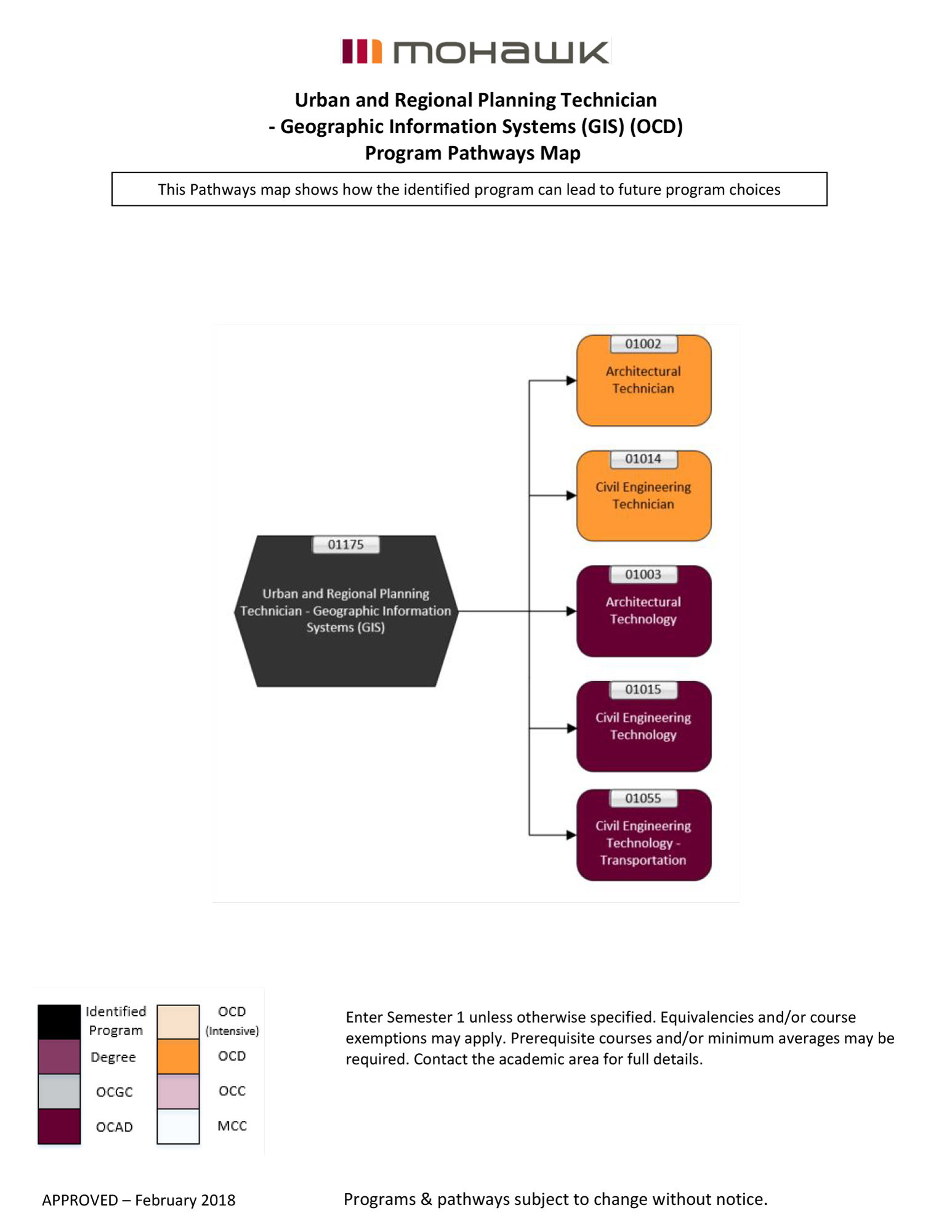 mohawk

Urban and Regional Planning Technician
- Geographic Information Systems (GIS) (OCD)
Program Pathways Map

This Pathways map shows how the identified program can lead to future program choices

01175
Urban and Regional Planning Technician - Geographic Information Systems (GIS)

01002
Architectural Technician

01014
Civil Engineering Technician

01003
Architectural Technology

01015
Civil Engineering Technology

01055
Civil Engineering Technology - Transportation

Identified Program
Degree
OCGC
OCAD
OCD (Intensive)
OCD
OCC
MCC

Enter Semester 1 unless otherwise specified. Equivalencies and/or course exemptions may apply. Prerequisite courses and/or minimum averages may be required. Contact the academic area for full details.

APPROVED – February 2018

Programs & pathways subject to change without notice.