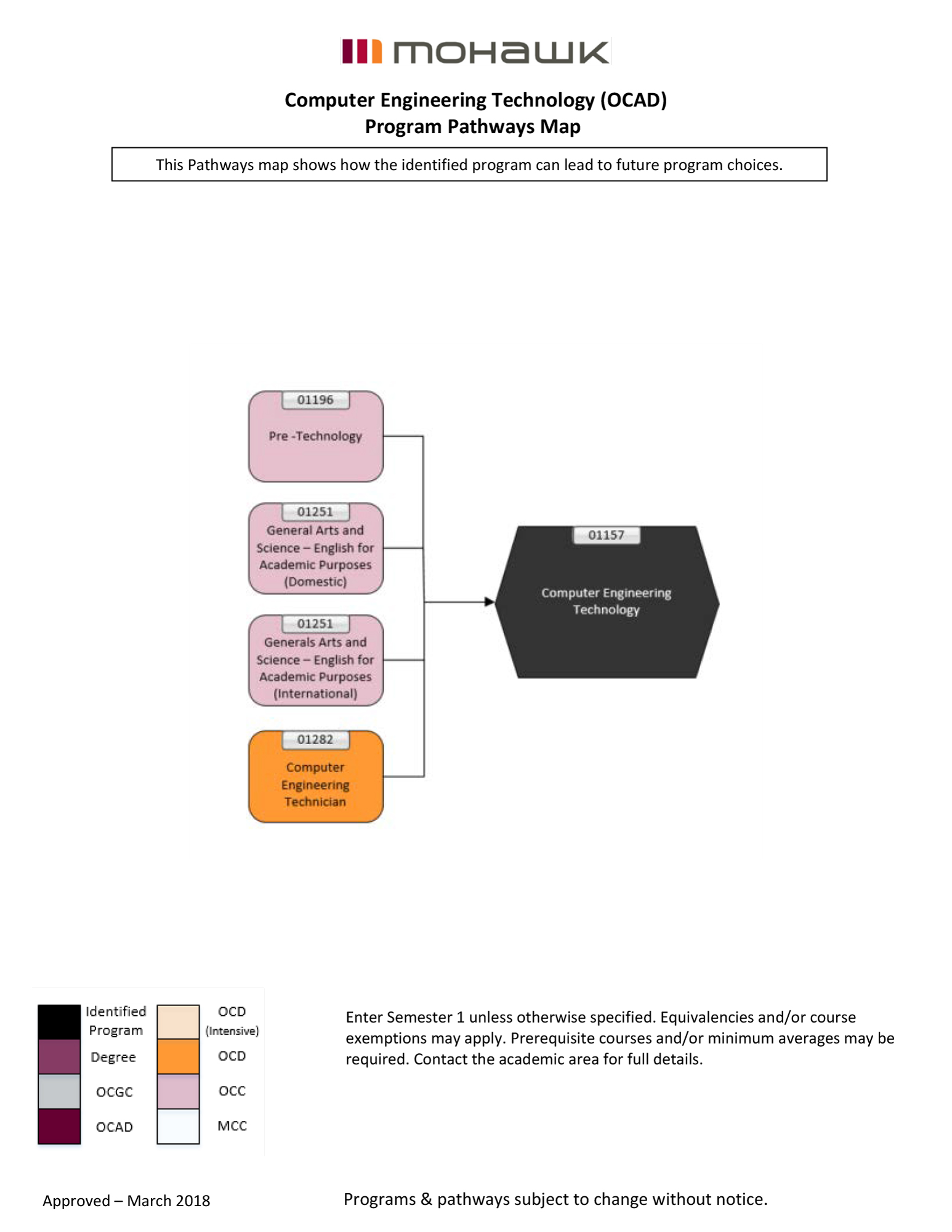 mohawk

Computer Engineering Technology (OCAD)
Program Pathways Map

This Pathways map shows how the identified program can lead to future program choices.

01196
Pre -Technology

01251
General Arts and Science – English for Academic Purposes (Domestic)

01251
Generals Arts and Science – English for Academic Purposes (International)

01282
Computer Engineering Technician

01157
Computer Engineering Technology

Identified Program
Degree
OCGC
OCAD
OCD (Intensive)
OCD
OCC
MCC

Enter Semester 1 unless otherwise specified. Equivalencies and/or course exemptions may apply. Prerequisite courses and/or minimum averages may be required. Contact the academic area for full details.

Approved – March 2018

Programs & pathways subject to change without notice.