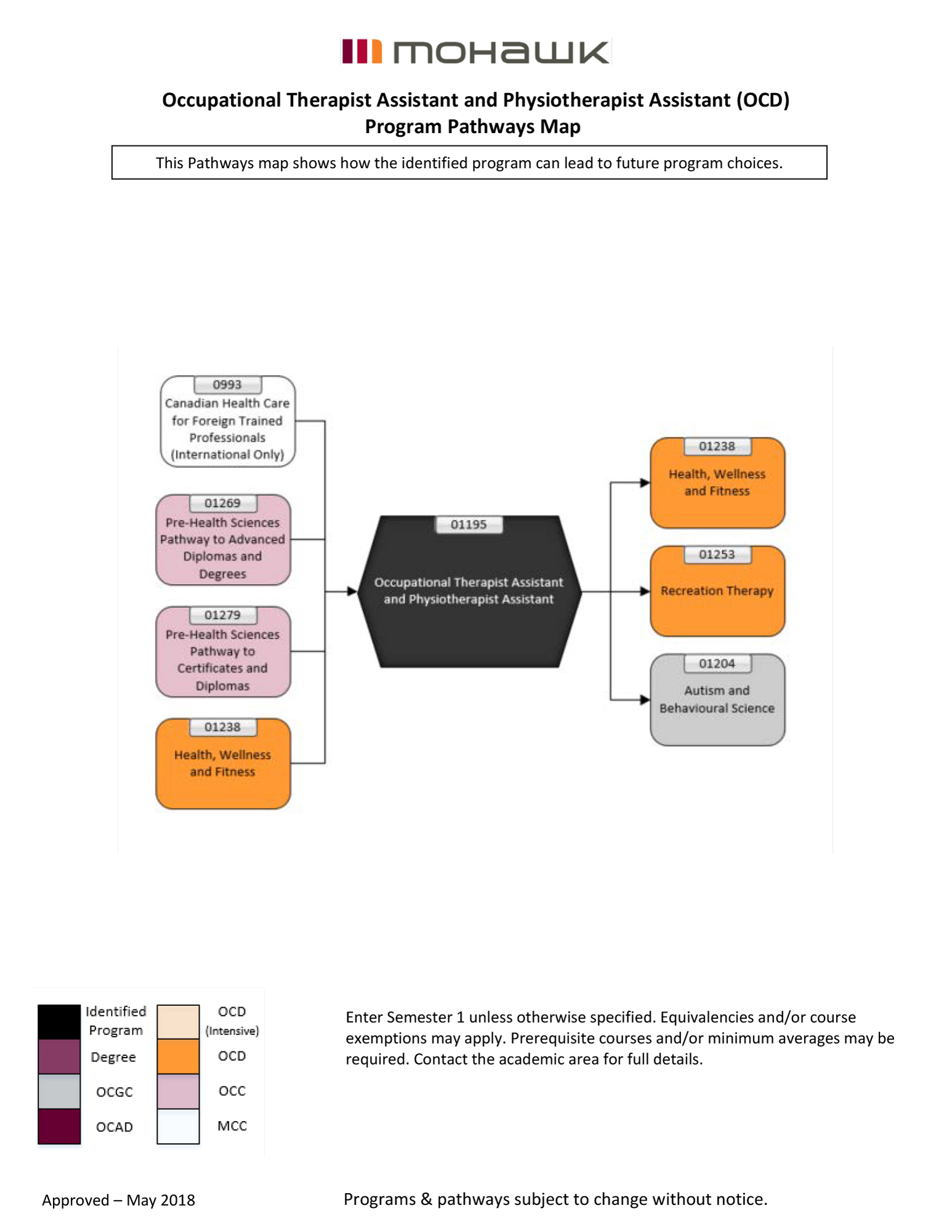 mohawk

Occupational Therapist Assistant and Physiotherapist Assistant (OCD)
Program Pathways Map

This Pathways map shows how the identified program can lead to future program choices.

0993
Canadian Health Care for Foreign Trained Professionals (International Only)

01269
Pre-Health Sciences Pathway to Advanced Diplomas and Degrees

01279
Pre-Health Sciences Pathway to Certificates and Diplomas

01238
Health, Wellness and Fitness

01195
Occupational Therapist Assistant and Physiotherapist Assistant

01238
Health, Wellness and Fitness

01253
Recreation Therapy

01204
Autism and Behavioural Science

Identified Program
Degree
OCGC
OCAD
OCD (Intensive)
OCD
OCC
MCC

Enter Semester 1 unless otherwise specified. Equivalencies and/or course exemptions may apply. Prerequisite courses and/or minimum averages may be required. Contact the academic area for full details.

Approved – May 2018

Programs & pathways subject to change without notice.